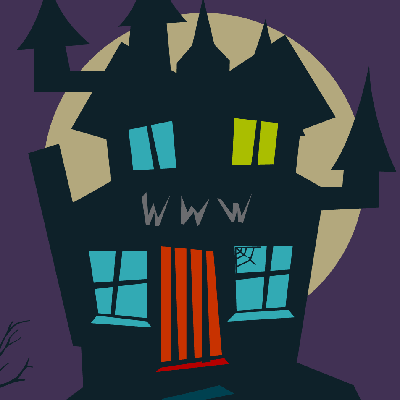 WWW